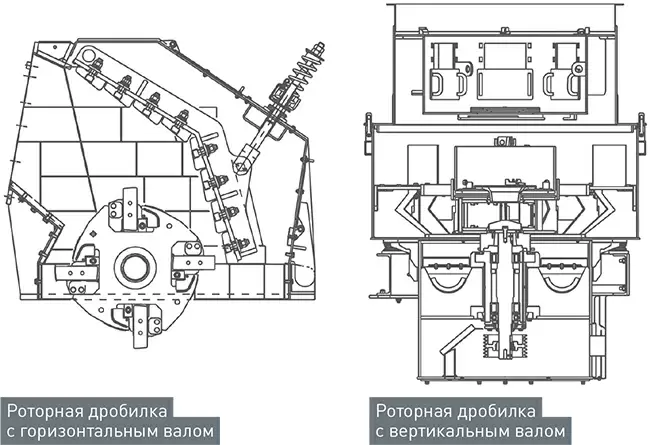 Роторная дробилка с горизонтальным валом

Роторная дробилка с вертикальным валом