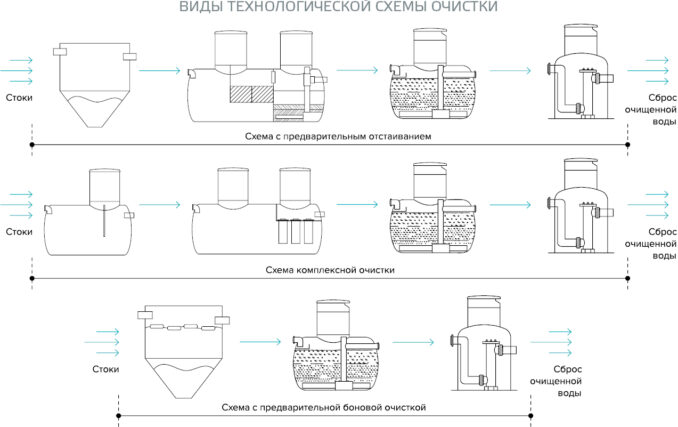 ВИДЫ ТЕХНОЛОГИЧЕСКОЙ СХЕМЫ ОЧИСТКИ

Стоки

Сброс очищенной воды

Схема с предварительным отстаиванием

Стоки

Сброс очищенной воды

Схема комплексной очистки

Стоки

Сброс очищенной воды

Схема с предварительной боновой очисткой