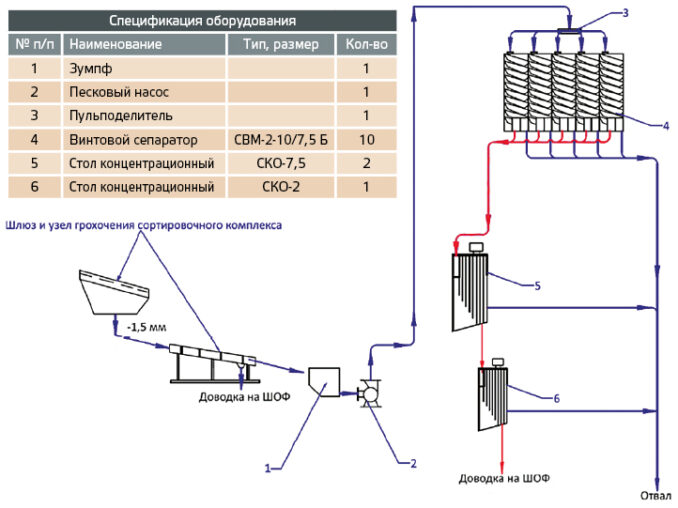 Спецификация оборудования

| № п/п | Наименование | Тип, размер | Кол-во |
|---|---|---|---|
| 1 | Зумпф | | 1 |
| 2 | Песковый насос | | 1 |
| 3 | Пульподелитель | | 1 |
| 4 | Винтовой сепаратор | СВМ-2-10/7,5 Б | 10 |
| 5 | Стол концентрационный | СКО-7,5 | 2 |
| 6 | Стол концентрационный | СКО-2 | 1 |

Шлюз и узел грохочения сортировочного комплекса

-1,5 мм

Доводка на ШОФ

1

2

3

4

5

6

Доводка на ШОФ

Отвал